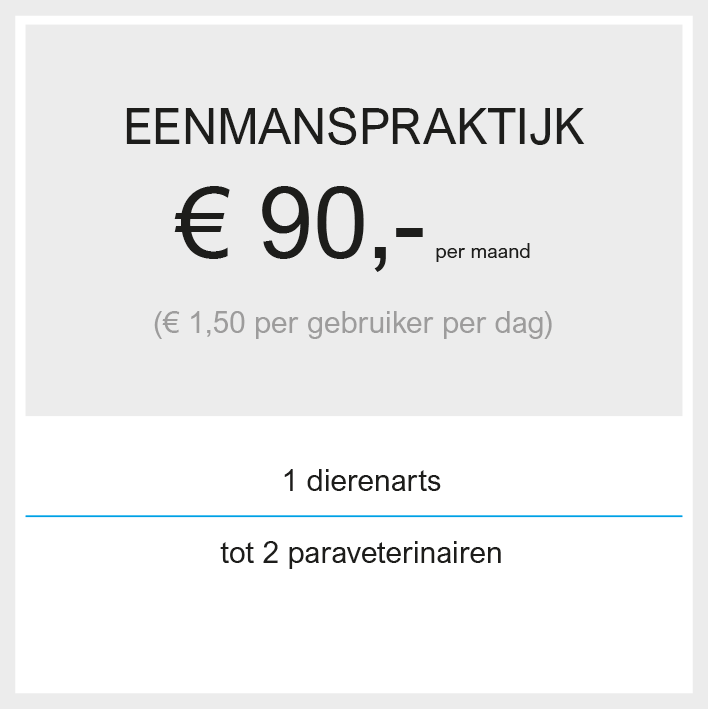 EENMANSPRAKTIJK

€ 90,- per maand

(€ 1,50 per gebruiker per dag)

1 dierenarts

tot 2 paraveterinairen